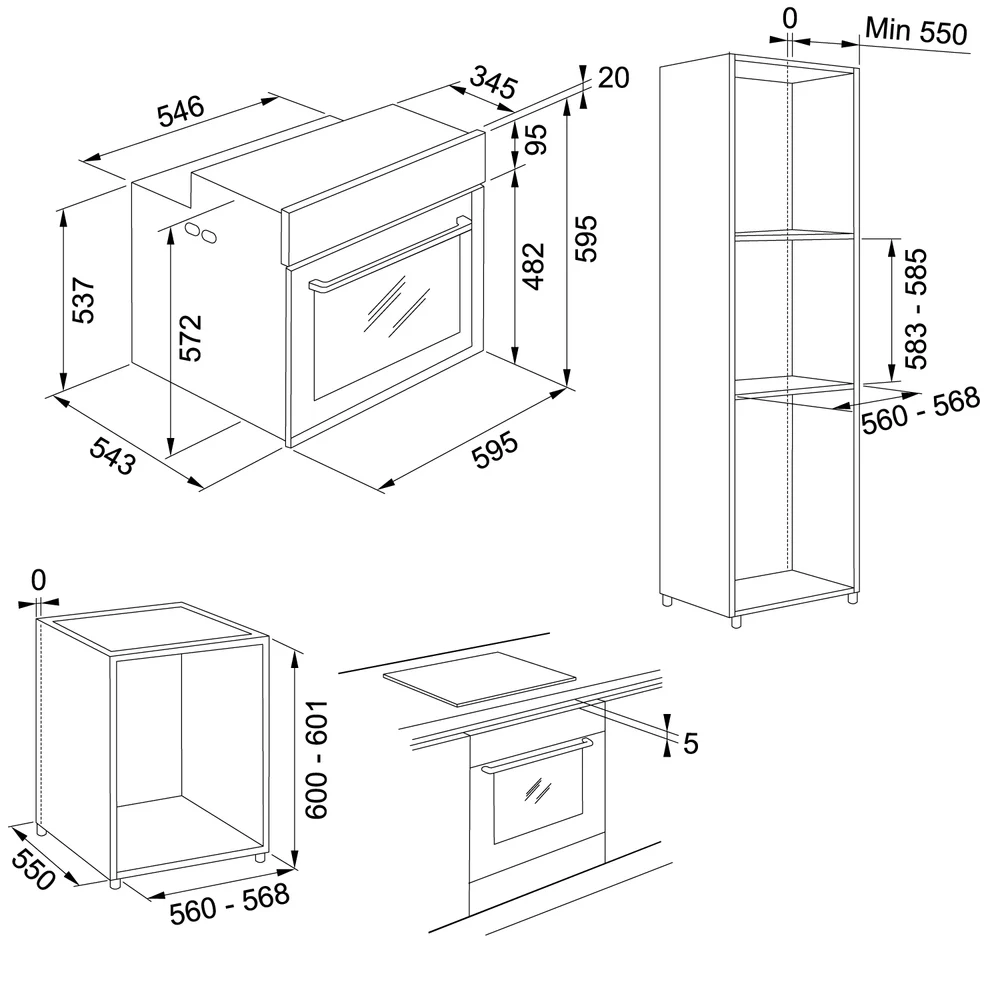 546
345
20
95
482
595
537
572
543
595
0
Min 550
583 - 585
560 - 568
0
600 - 601
550
560 - 568
5